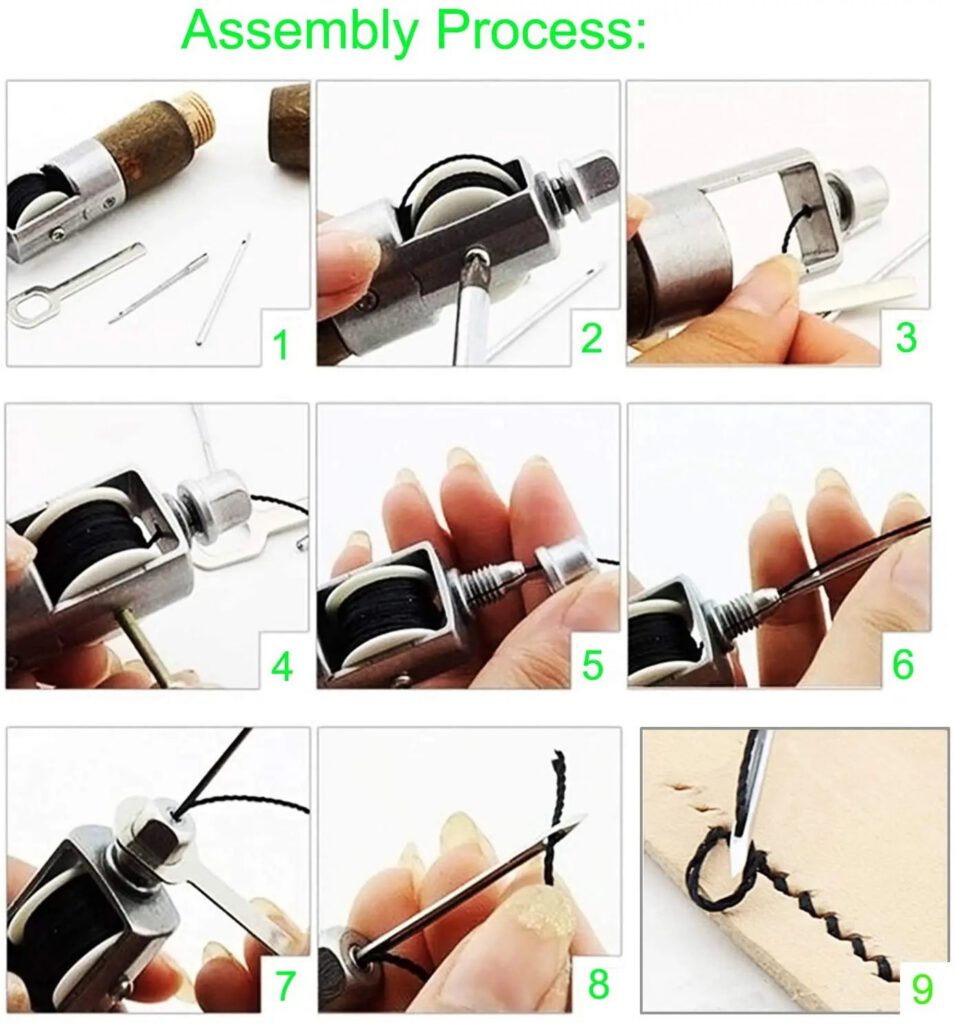 Assembly Process:

1

2

3

4

5

6

7

8

9